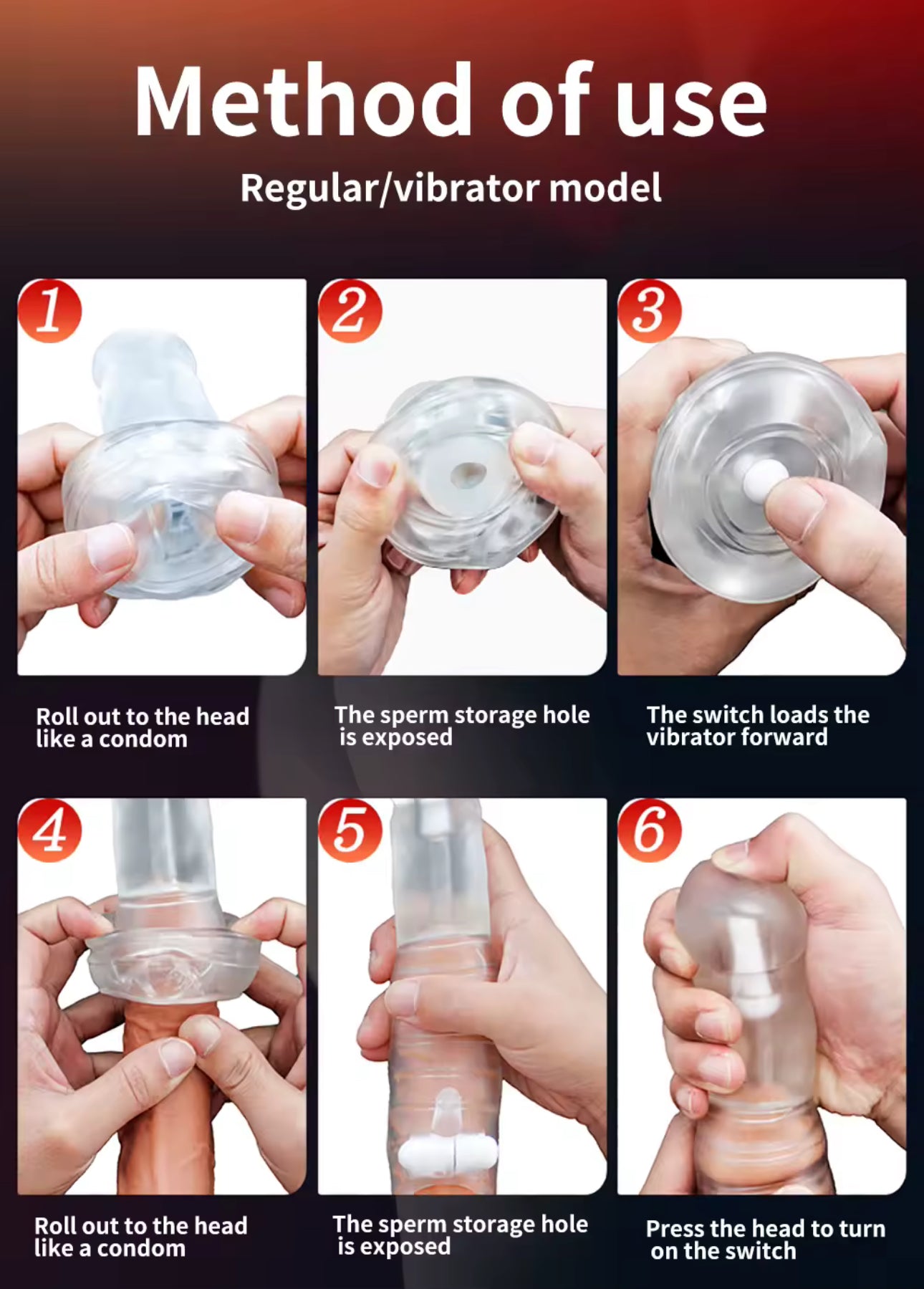 Method of use

Regular/vibrator model

1

Roll out to the head like a condom

2

The sperm storage hole is exposed

3

The switch loads the vibrator forward

4

Roll out to the head like a condom

5

The sperm storage hole is exposed

6

Press the head to turn on the switch