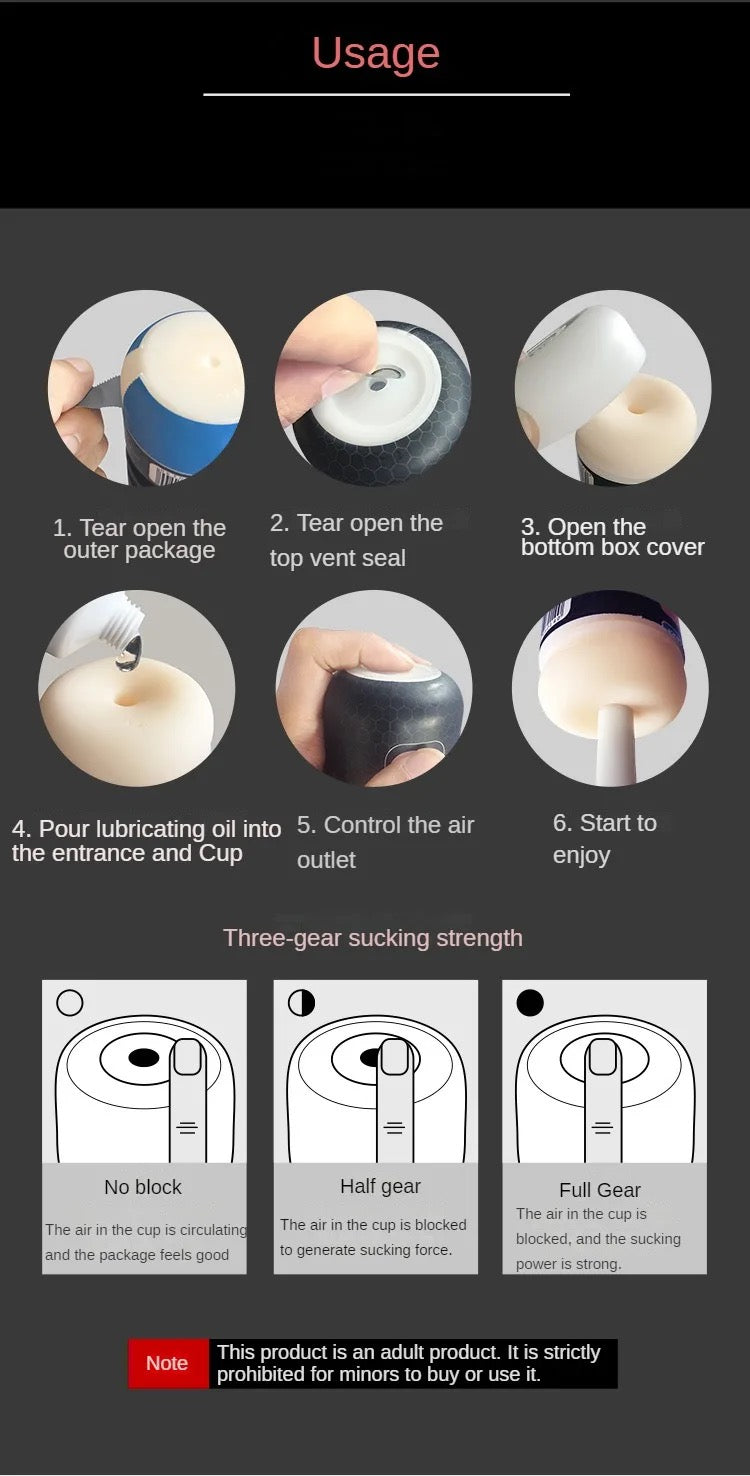 Usage

1. Tear open the outer package

2. Tear open the top vent seal

3. Open the bottom box cover

4. Pour lubricating oil into the entrance and Cup

5. Control the air outlet

6. Start to enjoy

Three-gear sucking strength

No block

The air in the cup is circulating and the package feels good

Half gear

The air in the cup is blocked to generate sucking force.

Full Gear

The air in the cup is blocked, and the sucking power is strong.

Note

This product is an adult product. It is strictly prohibited for minors to buy or use it.